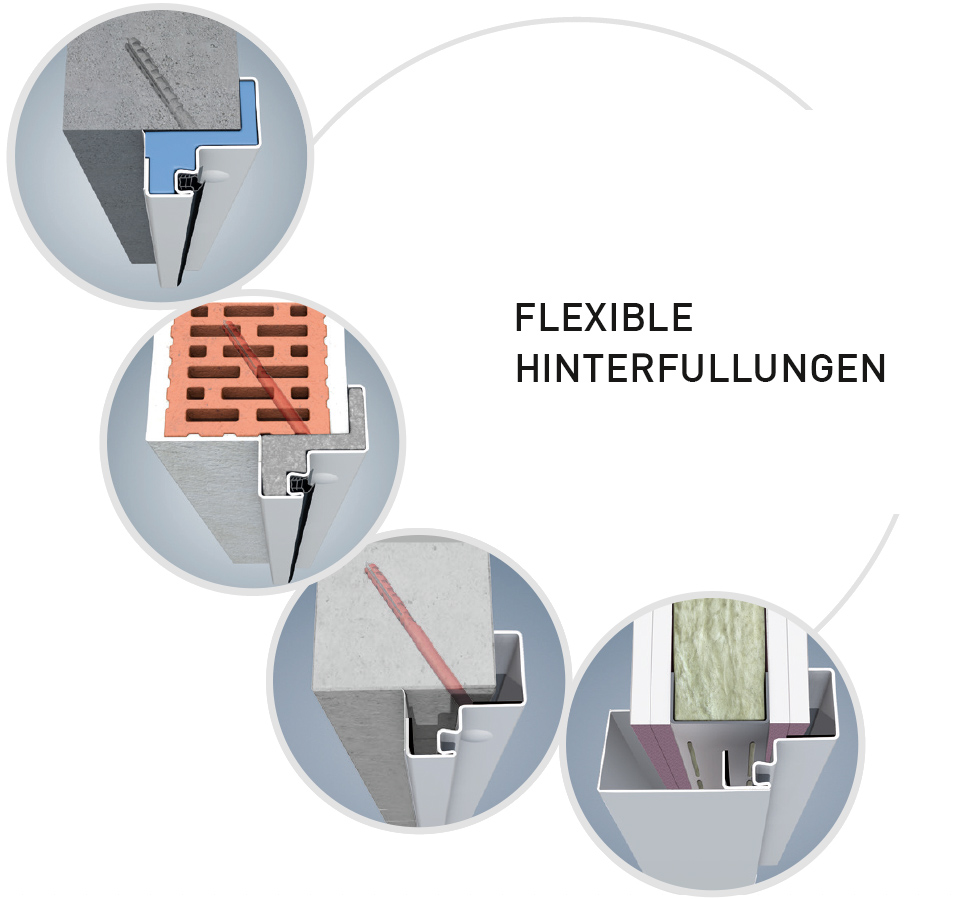 FLEXIBLE
HINTERFULLUNGEN